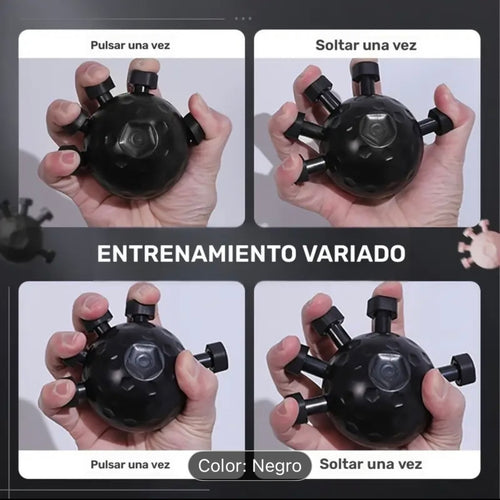 Pulsar una vez

Soltar una vez

ENTRENAMIENTO VARIADO

Pulsar una vez

Color: Negro

Soltar una vez